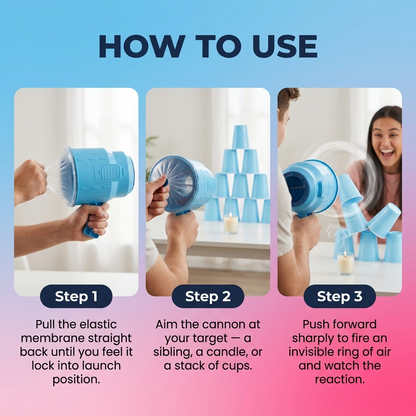 HOW TO USE

Step 1

Pull the elastic membrane straight back until you feel it lock into launch position.

Step 2

Aim the cannon at your target — a sibling, a candle, or a stack of cups.

Step 3

Push forward sharply to fire an invisible ring of air and watch the reaction.